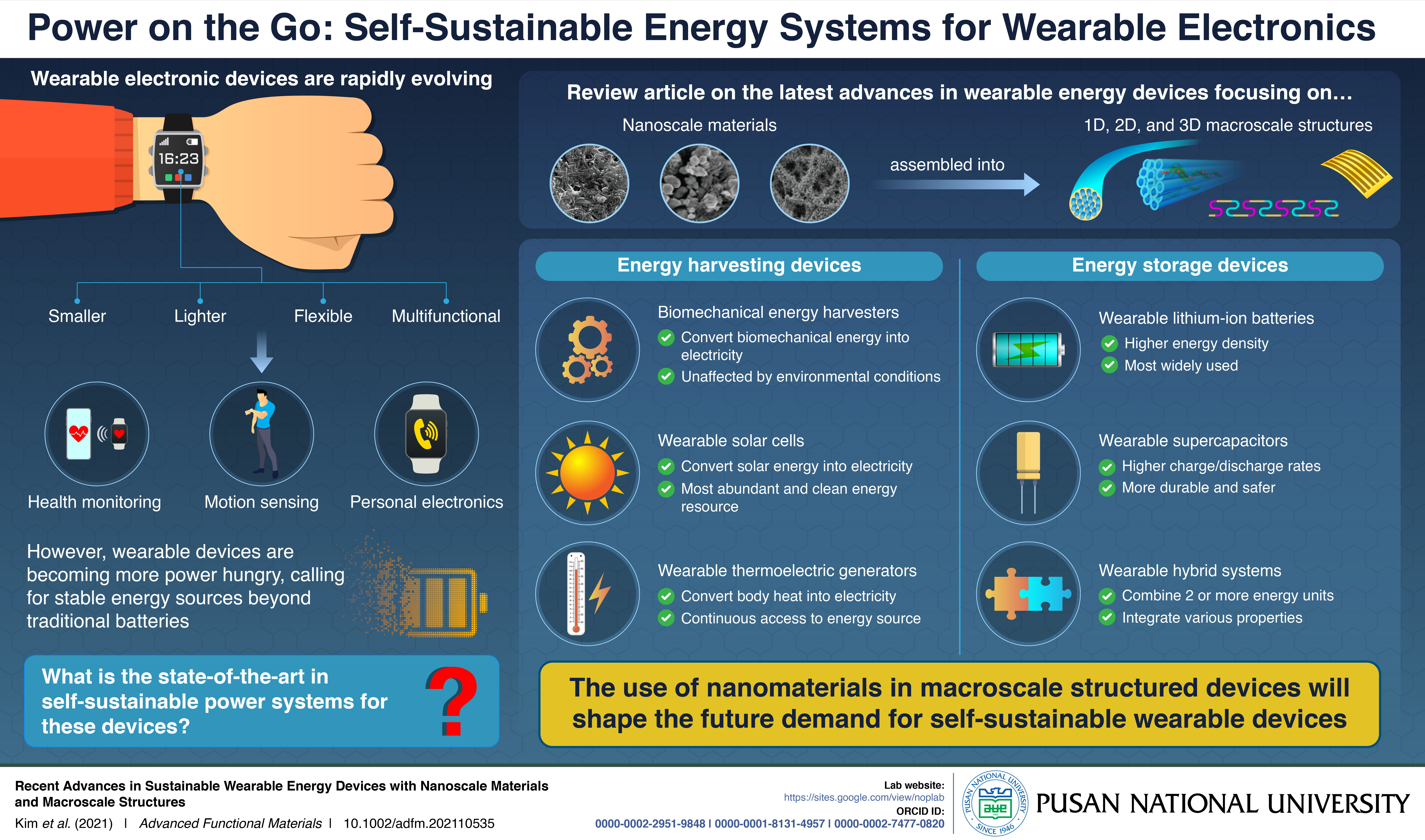 Power on the Go: Self-Sustainable Energy Systems for Wearable Electronics

Wearable electronic devices are rapidly evolving

16:23

Smaller
Lighter
Flexible
Multifunctional

Health monitoring
Motion sensing
Personal electronics

However, wearable devices are becoming more power hungry, calling for stable energy sources beyond traditional batteries

What is the state-of-the-art in self-sustainable power systems for these devices?

?

Review article on the latest advances in wearable energy devices focusing on...

Nanoscale materials

assembled into

1D, 2D, and 3D macroscale structures

Energy harvesting devices

Biomechanical energy harvesters
Convert biomechanical energy into electricity
Unaffected by environmental conditions

Wearable solar cells
Convert solar energy into electricity
Most abundant and clean energy resource

Wearable thermoelectric generators
Convert body heat into electricity
Continuous access to energy source

Energy storage devices

Wearable lithium-ion batteries
Higher energy density
Most widely used

Wearable supercapacitors
Higher charge/discharge rates
More durable and safer

Wearable hybrid systems
Combine 2 or more energy units
Integrate various properties

The use of nanomaterials in macroscale structured devices will shape the future demand for self-sustainable wearable devices

Recent Advances in Sustainable Wearable Energy Devices with Nanoscale Materials and Macroscale Structures
Kim et al. (2021) | Advanced Functional Materials | 10.1002/adfm.202110535

Lab website:
https://sites.google.com/view/noplab
ORCID ID:
0000-0002-2951-9848 | 0000-0001-8131-4957 | 0000-0002-7477-0820

PUSAN NATIONAL UNIVERSITY SINCE 1946
PUSAN NATIONAL UNIVERSITY