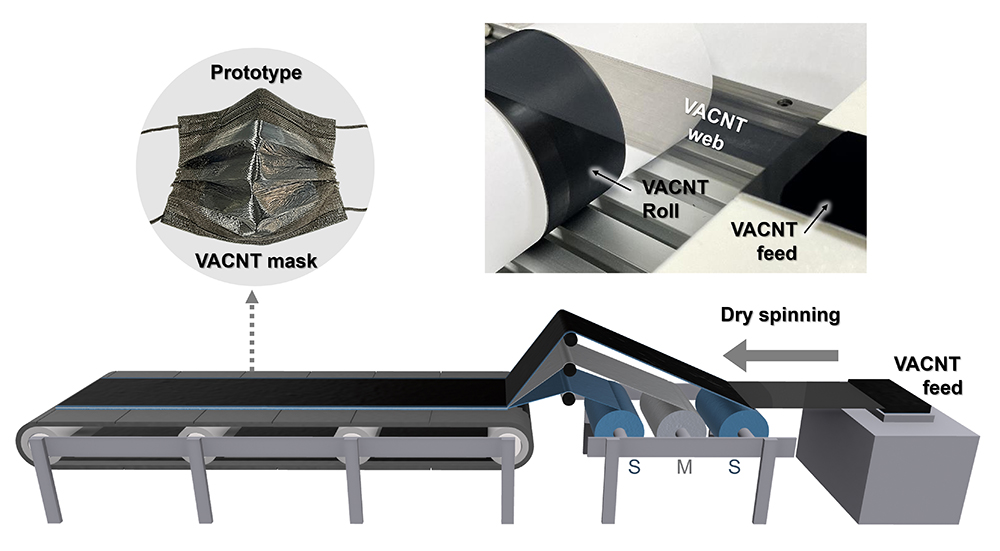 Prototype

VACNT mask

VACNT web

VACNT Roll

VACNT feed

Dry spinning

VACNT feed

S M S